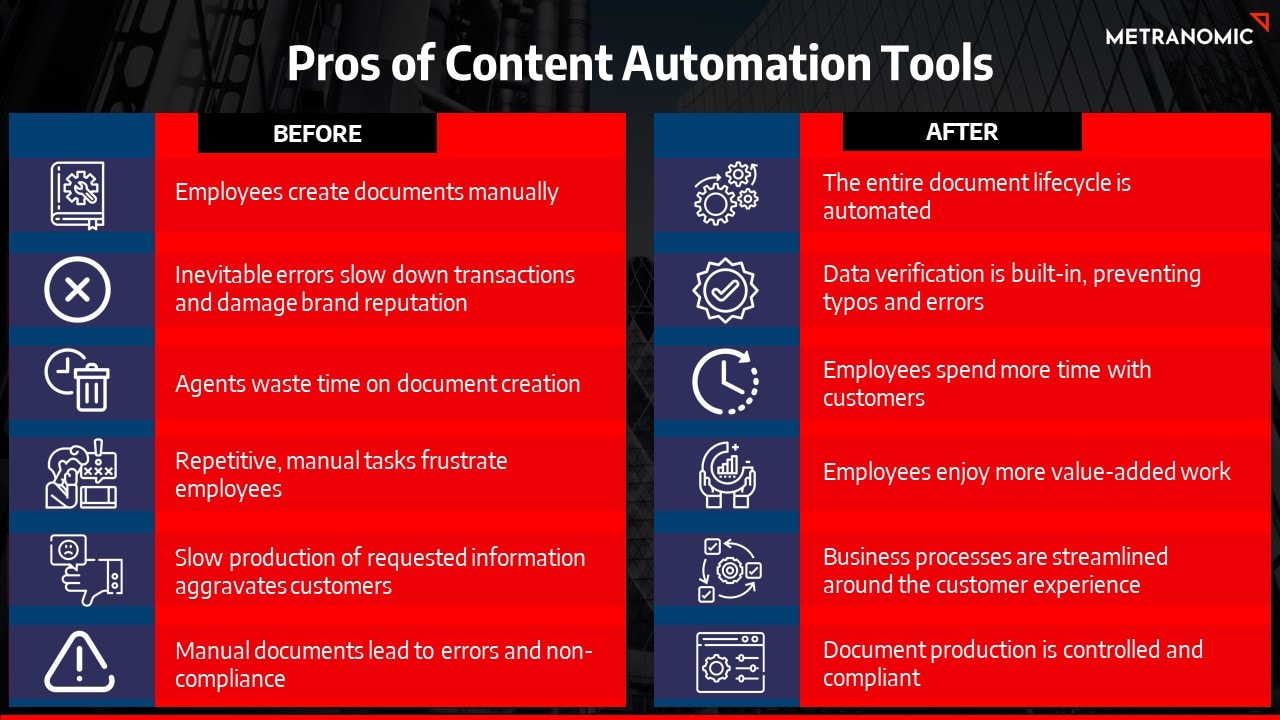 METRANOMIC

Pros of Content Automation Tools

BEFORE

Employees create documents manually

Inevitable errors slow down transactions and damage brand reputation

Agents waste time on document creation

Repetitive, manual tasks frustrate employees

Slow production of requested information aggravates customers

Manual documents lead to errors and non-compliance

AFTER

The entire document lifecycle is automated

Data verification is built-in, preventing typos and errors

Employees spend more time with customers

Employees enjoy more value-added work

Business processes are streamlined around the customer experience

Document production is controlled and compliant