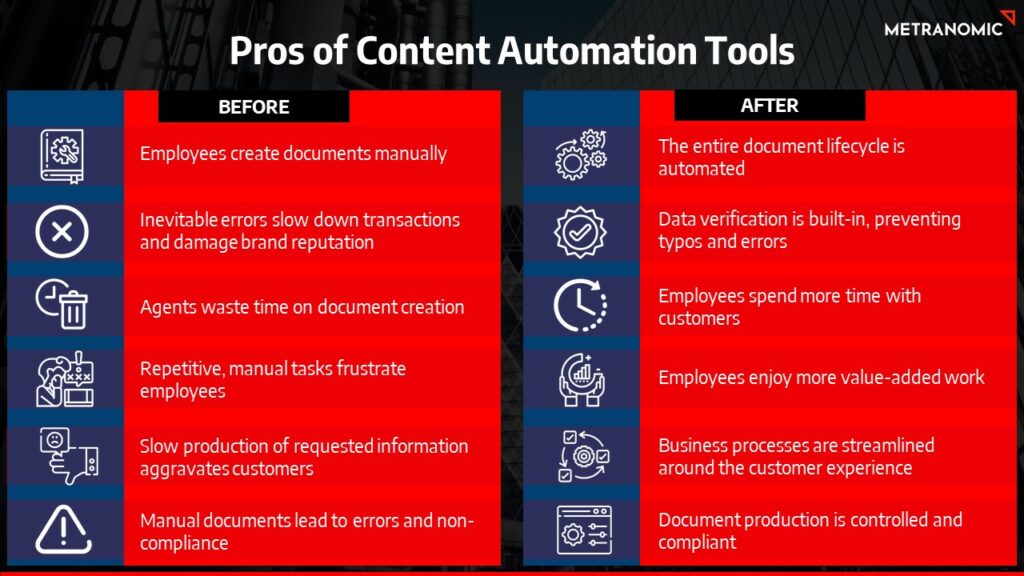 METRANOMIC

Pros of Content Automation Tools

BEFORE

Employees create documents manually

Inevitable errors slow down transactions and damage brand reputation

Agents waste time on document creation

Repetitive, manual tasks frustrate employees

Slow production of requested information aggravates customers

Manual documents lead to errors and non-compliance

AFTER

The entire document lifecycle is automated

Data verification is built-in, preventing typos and errors

Employees spend more time with customers

Employees enjoy more value-added work

Business processes are streamlined around the customer experience

Document production is controlled and compliant