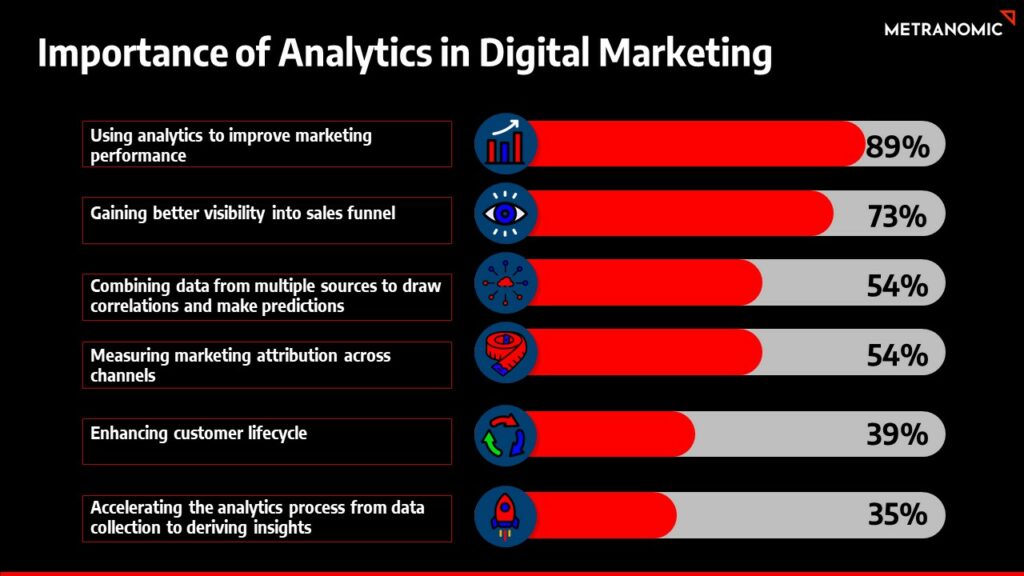 METRANOMIC

Importance of Analytics in Digital Marketing

Using analytics to improve marketing performance

89%

Gaining better visibility into sales funnel

73%

Combining data from multiple sources to draw correlations and make predictions

54%

Measuring marketing attribution across channels

54%

Enhancing customer lifecycle

39%

Accelerating the analytics process from data collection to deriving insights

35%